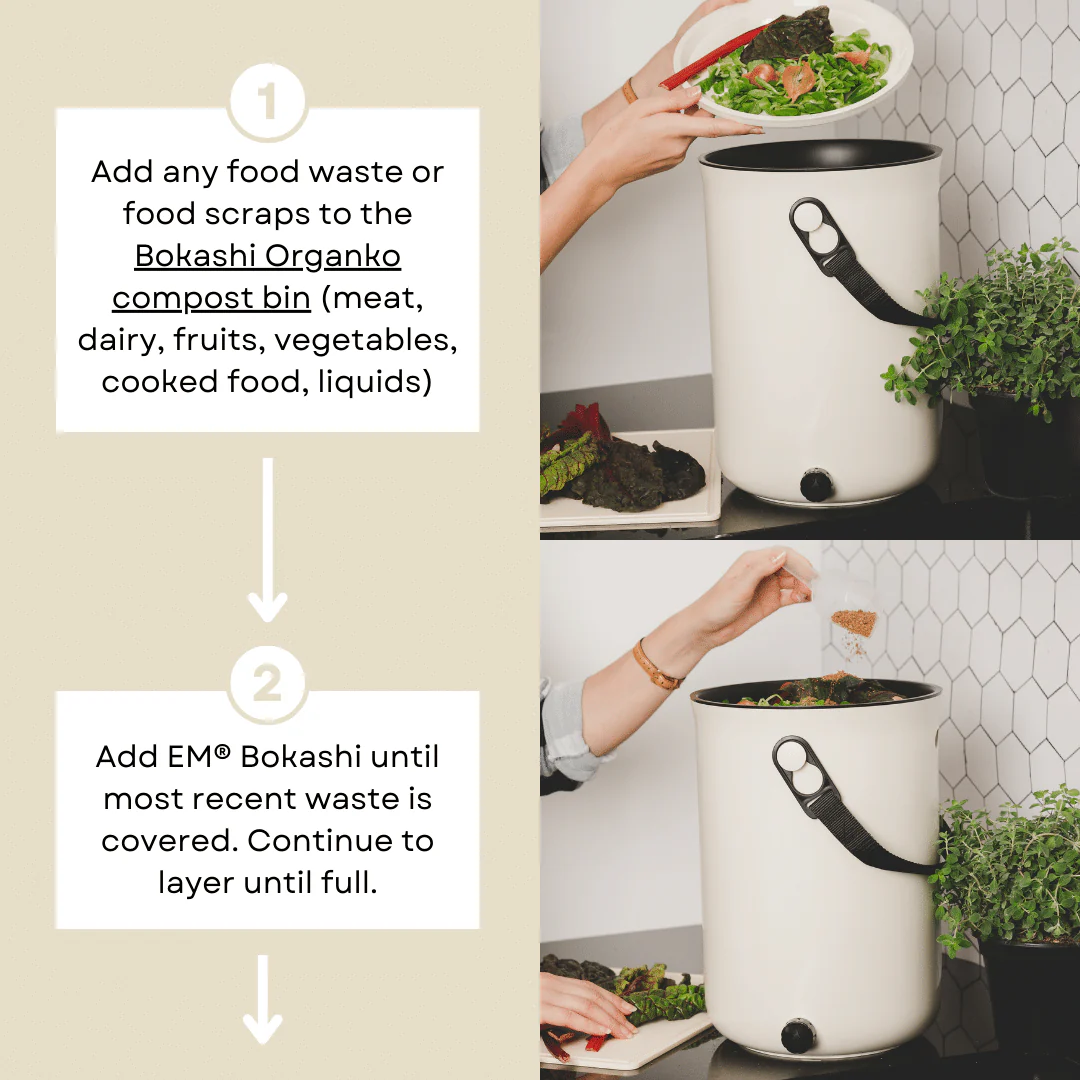 1

Add any food waste or food scraps to the Bokashi Organko compost bin (meat, dairy, fruits, vegetables, cooked food, liquids)

2

Add EM® Bokashi until most recent waste is covered. Continue to layer until full.